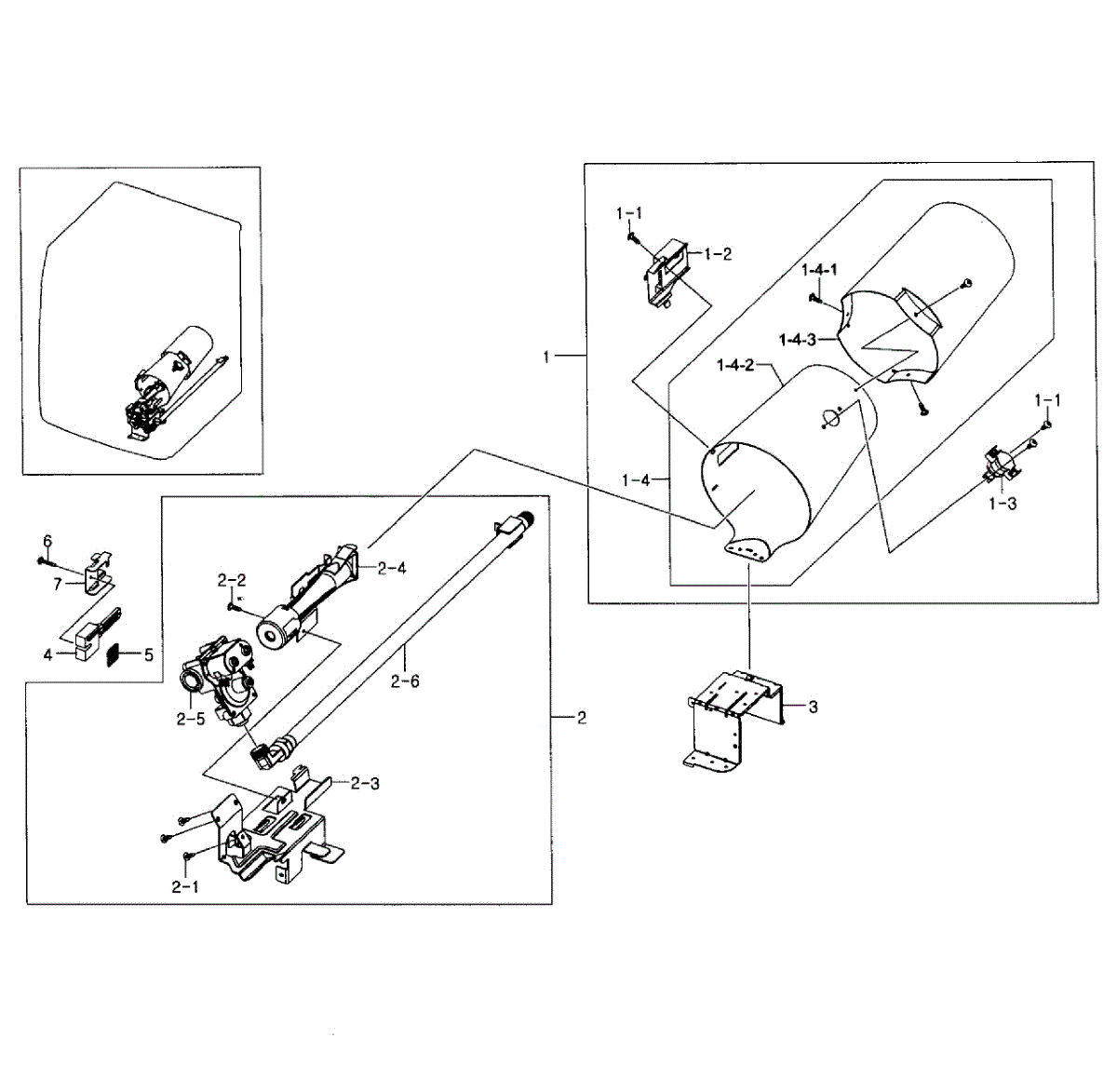 1-1
1-2
1-4-1
1-4-3
1
1-4-2
1-1
1-4
1-3
6
7
2-2
2-4
4
5
2-6
2-5
2
3
2-3
2-1