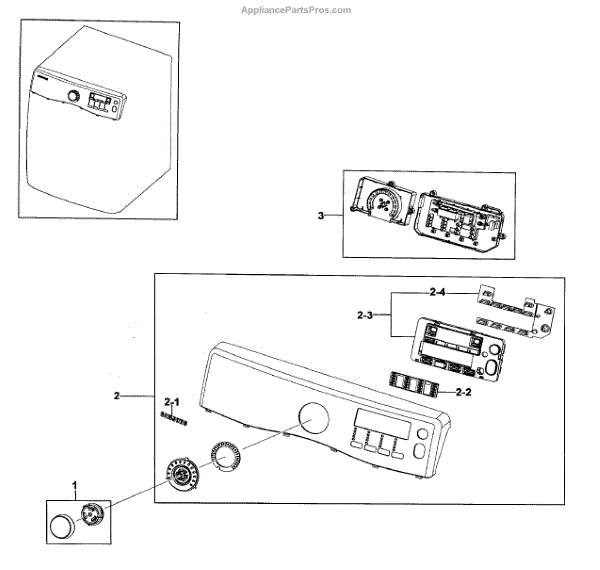 AppliancePartsPros.com

3

2-4

2-3

2-2

2

2-1

1