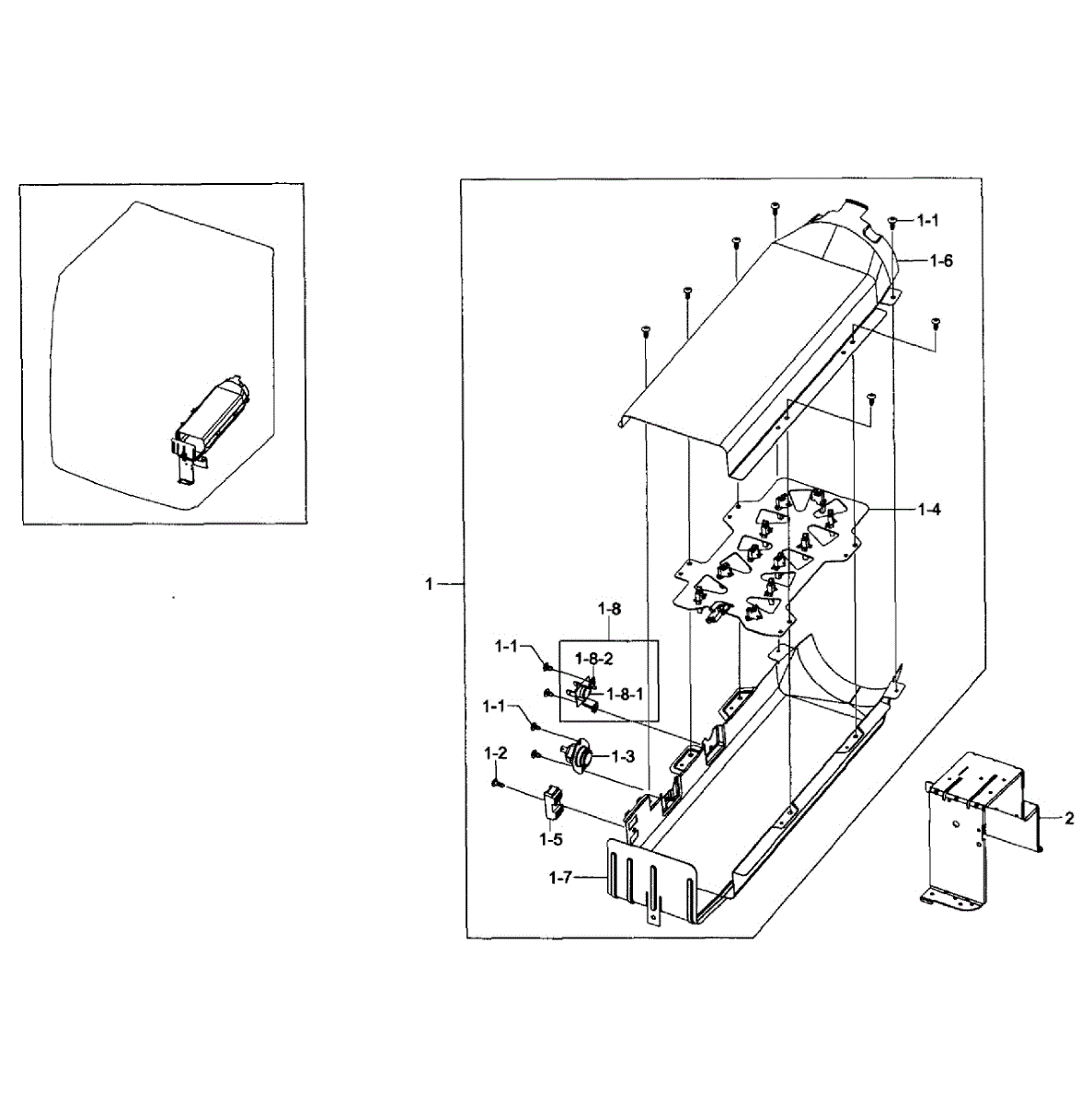 1-1
1-6
1-4
1
1-8
1-1
1-8-2
1-8-1
1-1
1-3
1-2
1-5
1-7
2