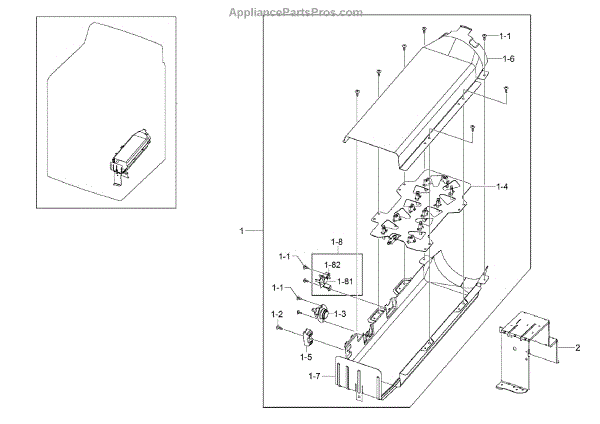 AppliancePartsPros.com

1-1
1-6
1-4
1
1-8
1-1
1-82
1-81
1-1
1-3
1-2
1-5
1-7
2