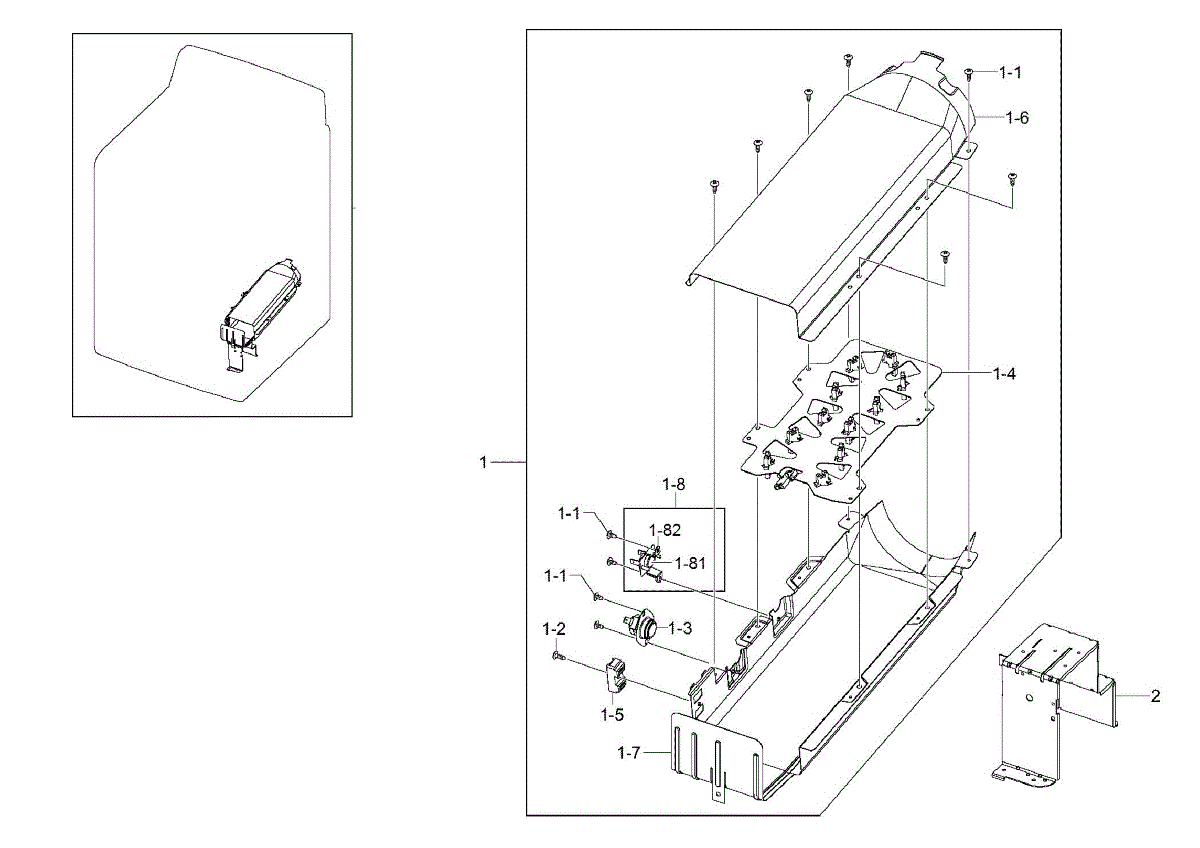 1-1
1-6
1-4
1
1-8
1-1
1-82
1-81
1-1
1-3
1-2
1-5
1-7
2