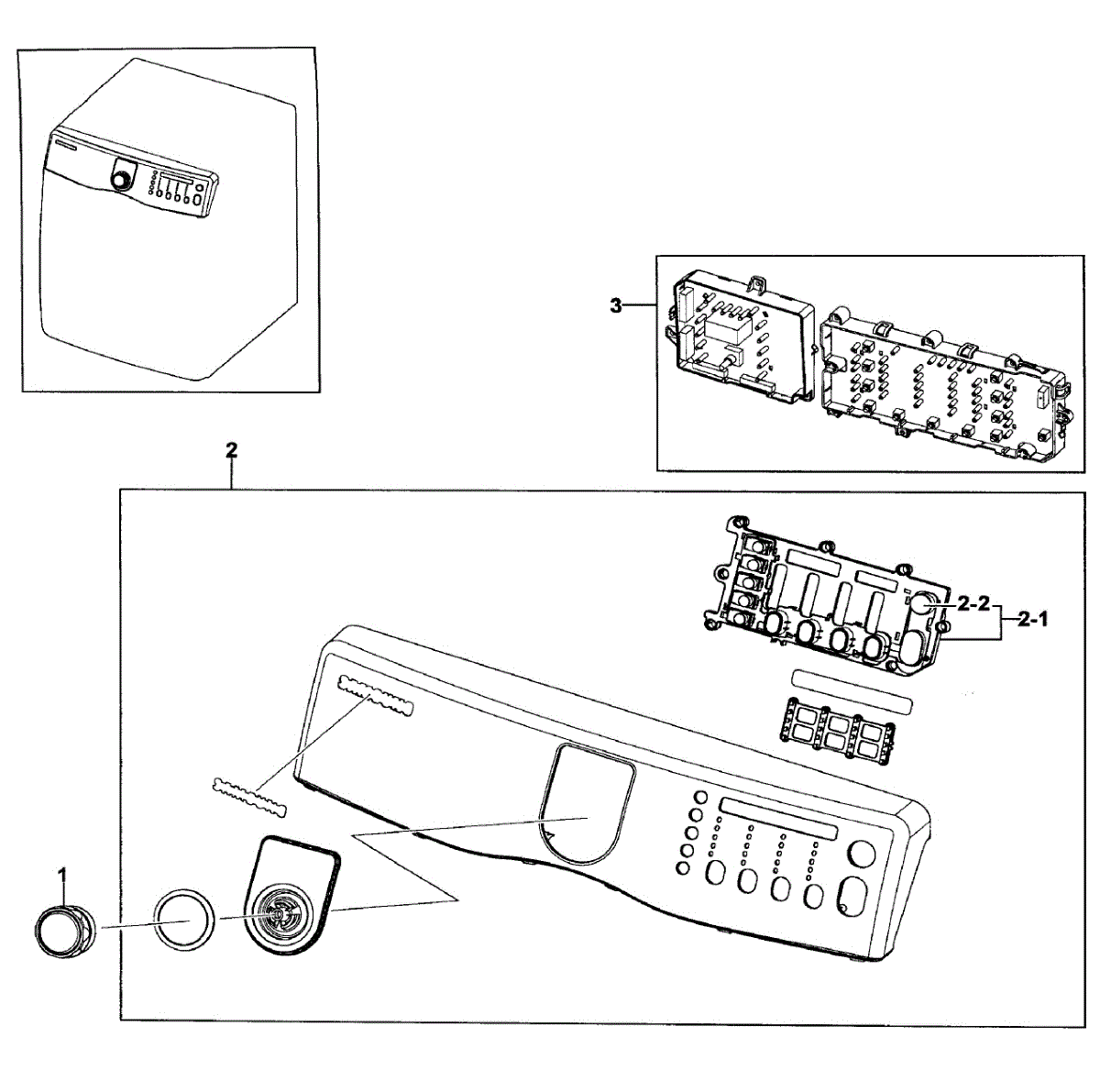 3

2

2-2

2-1

1