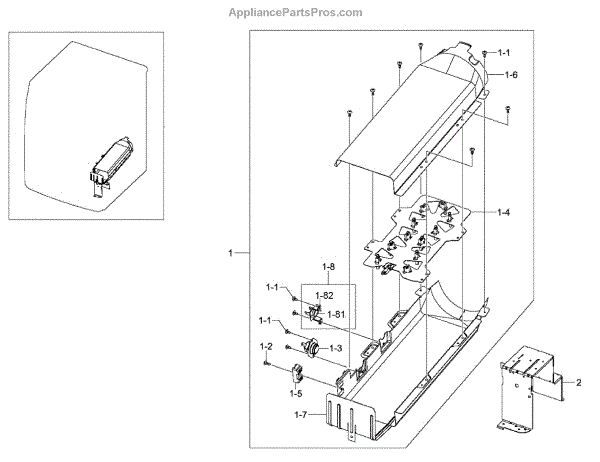 AppliancePartsPros.com

1-1
1-6
1-4
1
1-8
1-1
1-82
1-81
1-1
1-3
1-2
1-5
1-7
2