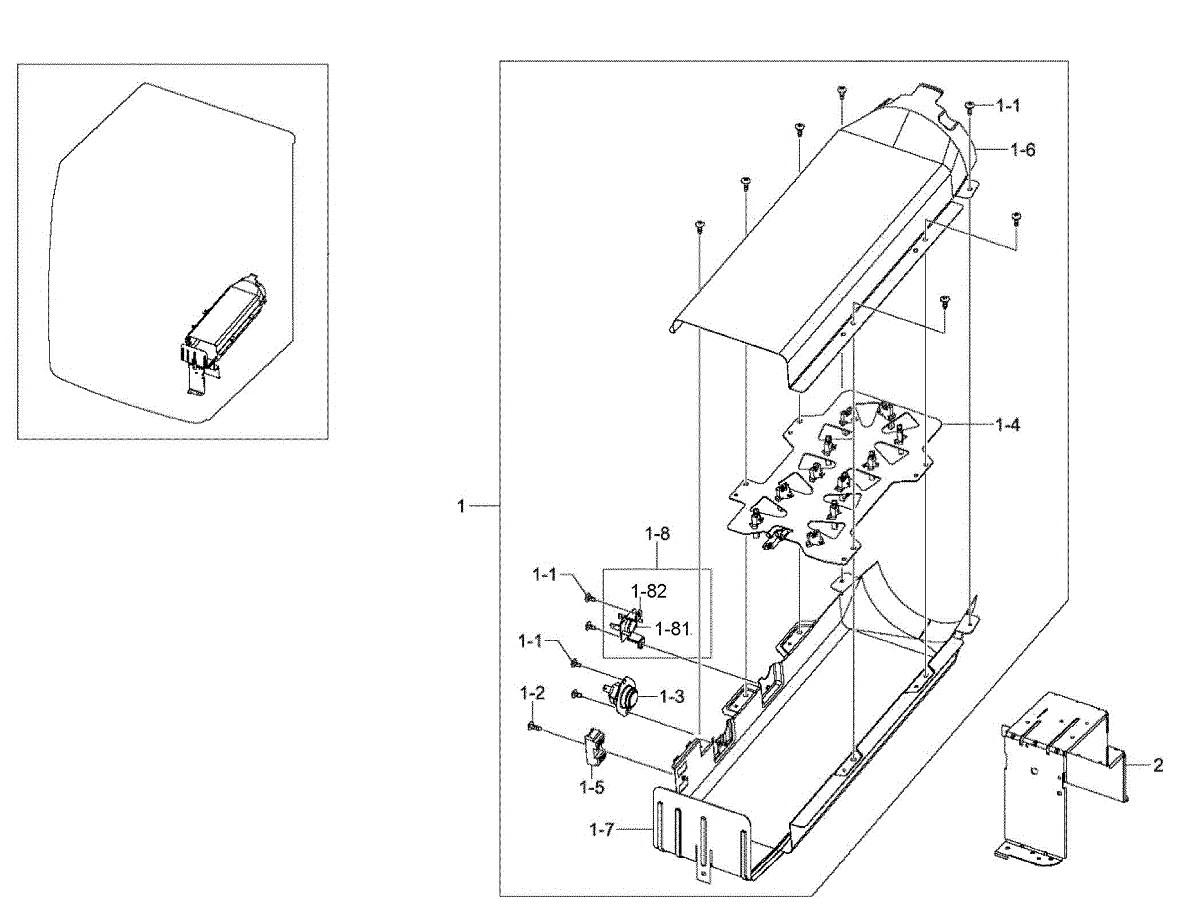 1-1
1-6
1-4
1
1-8
1-1
1-82
1-81
1-1
1-3
1-2
1-5
1-7
2