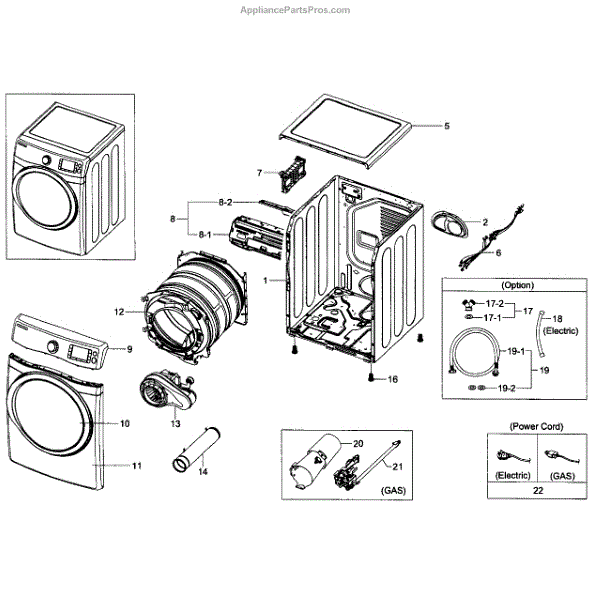 AppliancePartsPros.com

5

7

8-2

8

8-1

2

6

1

12

(Option)

17-2

17

17-1

18

(Electric)

19-1

19

19-2

9

16

10

13

11

14

20

21

(GAS)

(Power Cord)

(Electric)

(GAS)

22