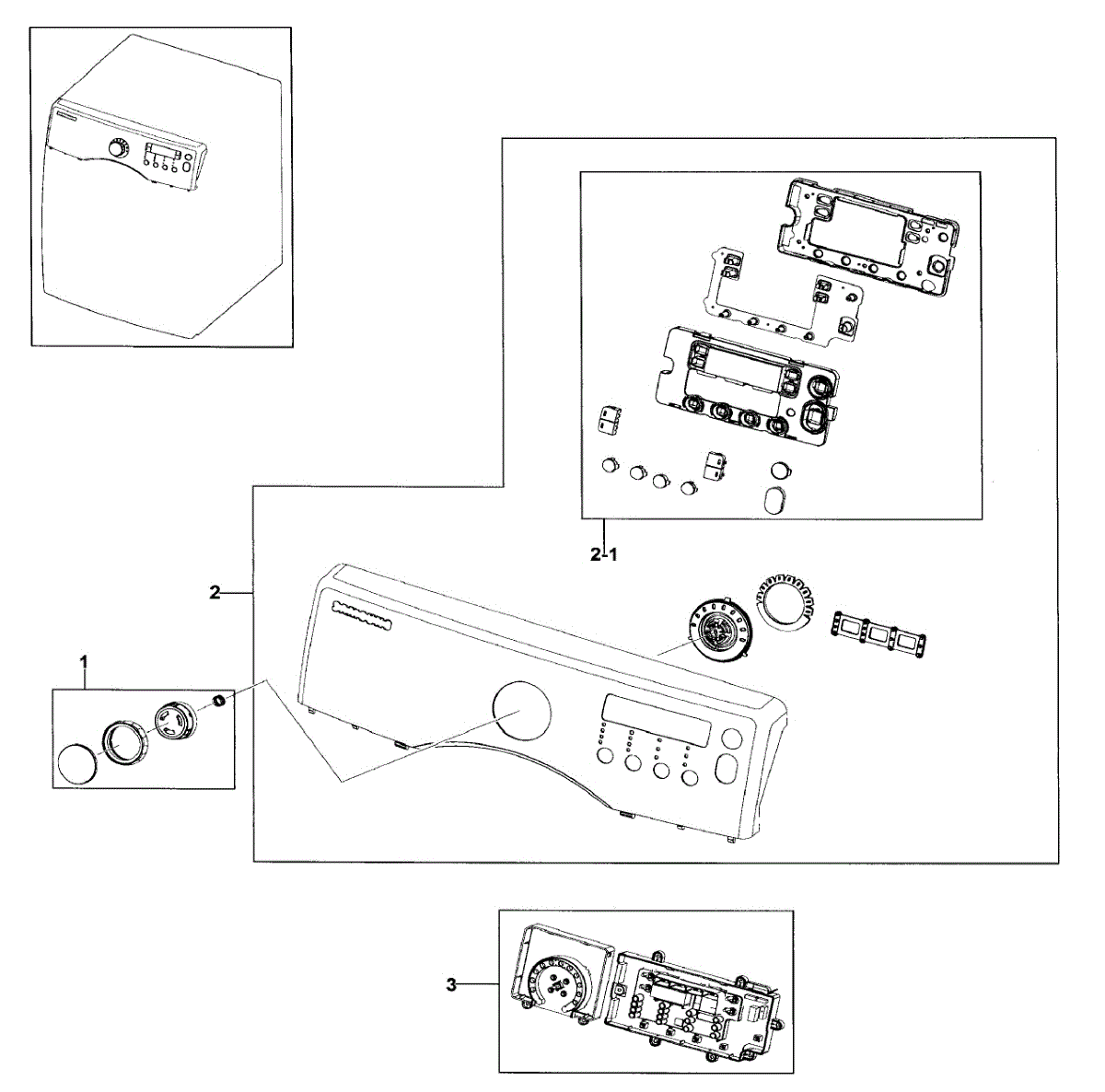 2-1

2

1

3