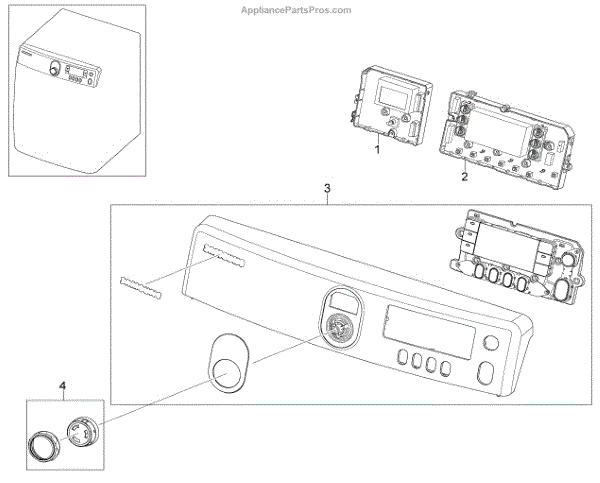 AppliancePartsPros.com

1

2

3

4