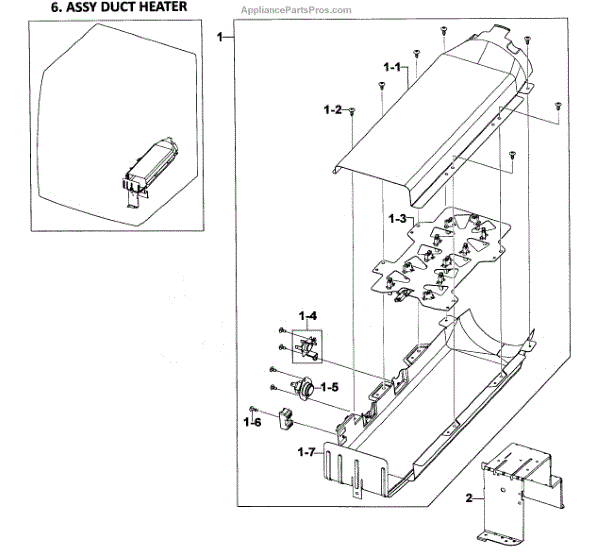 6. ASSY DUCT HEATER

AppliancePartsPros.com

1

1-1

1-2

1-3

1-4

1-5

1-6

1-7

2