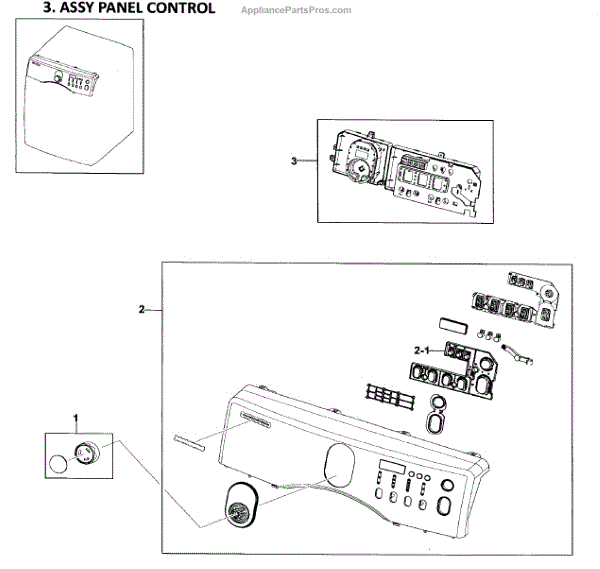 3. ASSY PANEL CONTROL

AppliancePartsPros.com

3

2

2-1

1