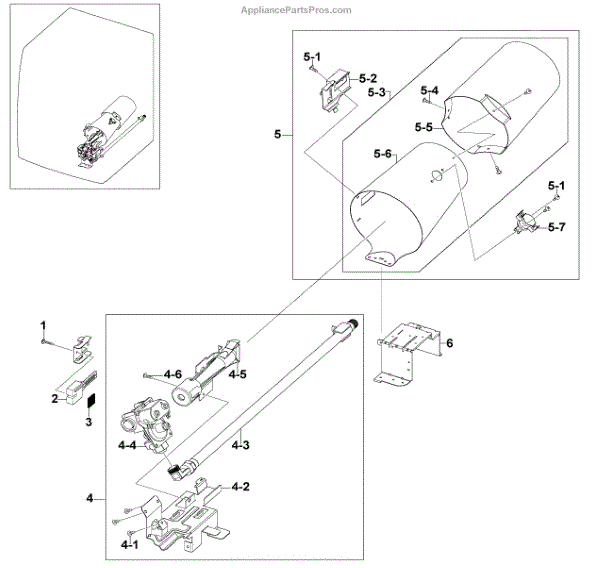 AppliancePartsPros.com

5-1
5-2
5-3
5-4
5-5
5
5-6
5-1
5-7

1
2
3
4-6
4-5
6
4-4
4-3
4-2
4
4-1