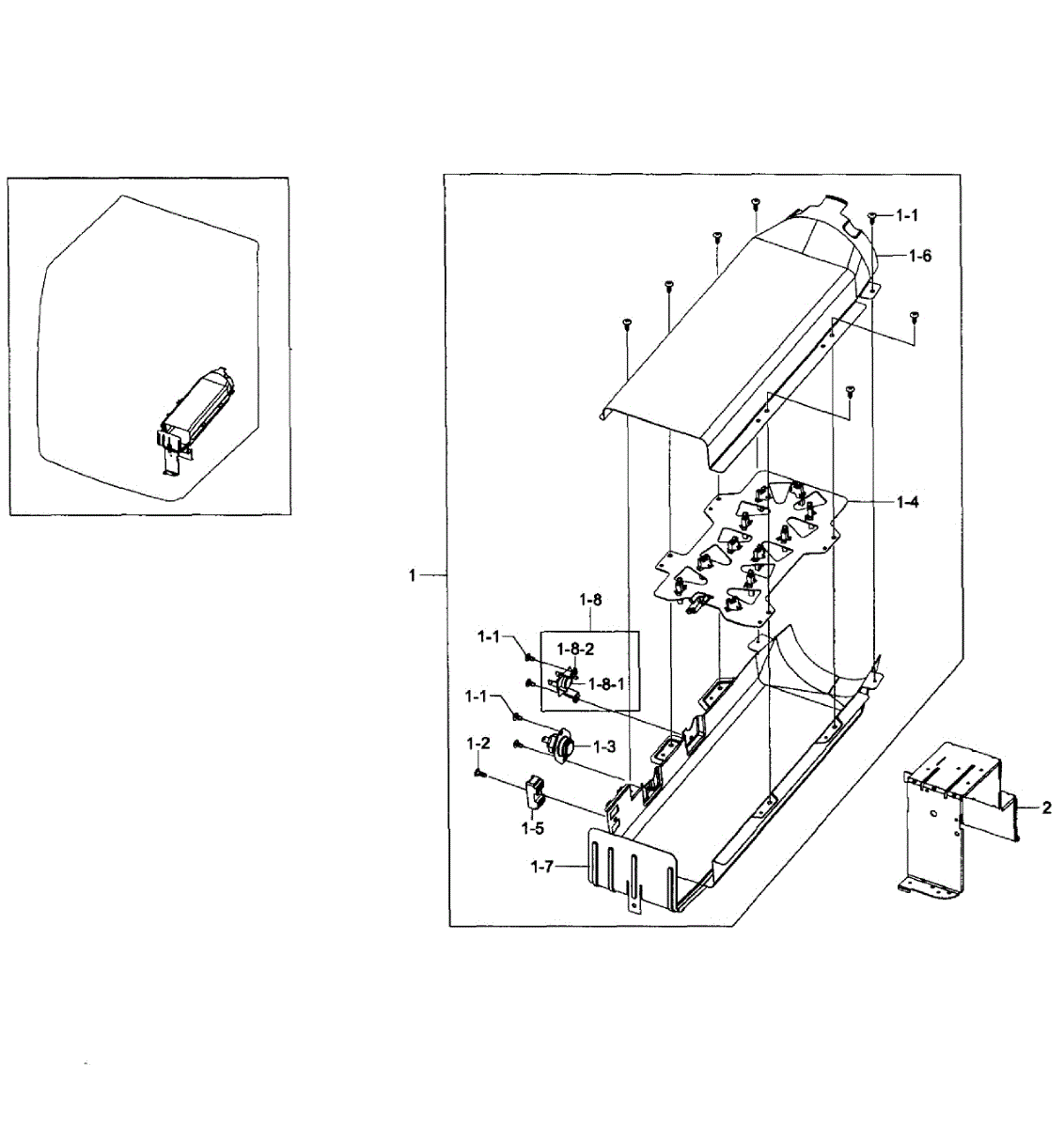 1-1
1-6
1-4
1
1-8
1-1
1-8-2
1-8-1
1-1
1-3
1-2
1-5
1-7
2