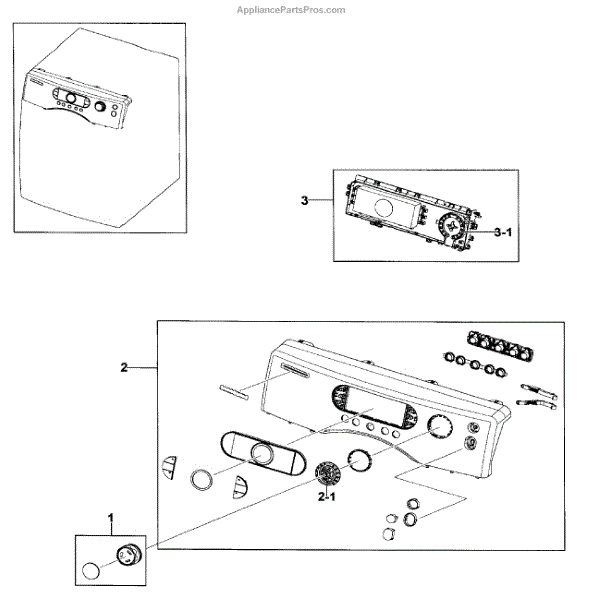 AppliancePartsPros.com

3

3-1

2

2-1

1