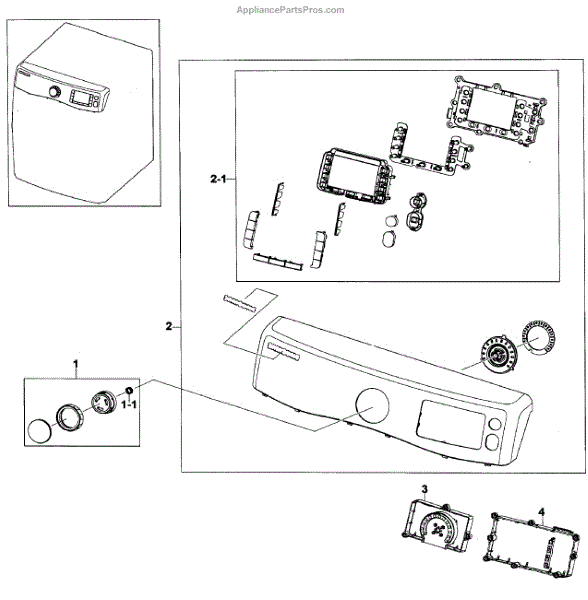 AppliancePartsPros.com

2-1

2

1

1-1

3

4