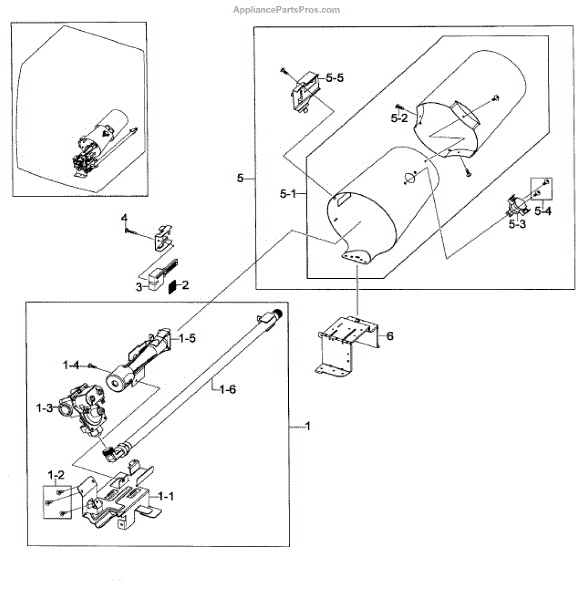 AppliancePartsPros.com

5-5
5-2
5
5-1
5-4
5-3
4
3
2
6
1-5
1-4
1-6
1-3
1
1-2
1-1