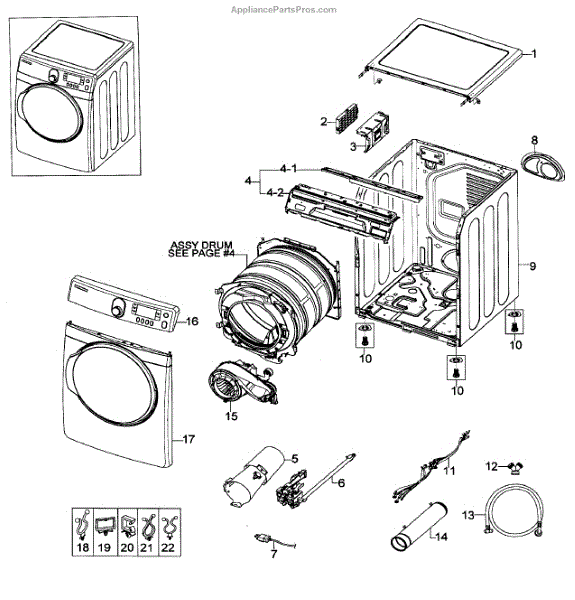 AppliancePartsPros.com

1
2
3
8
4
4-1
4-2
ASSY DRUM
SEE PAGE #4
9
16
10
10
10
15
17
5
6
11
12
13
14
7
18
19
20
21
22