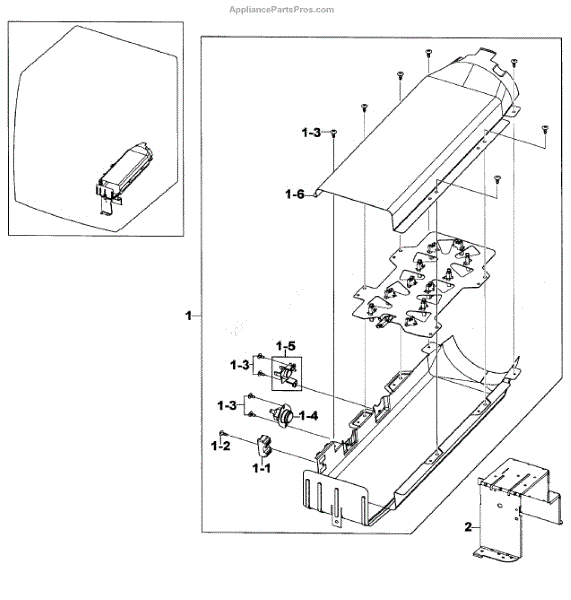 AppliancePartsPros.com

1-3
1-6
1
1-5
1-3
1-3
1-4
1-2
1-1
2