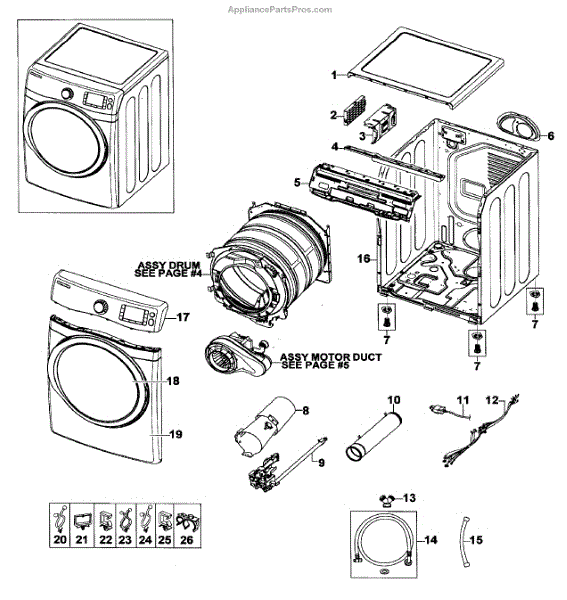 AppliancePartsPros.com

1
2
3
4
5
6
16
7
7
7
ASSY DRUM
SEE PAGE #4
17
ASSY MOTOR DUCT
SEE PAGE #5
18
19
8
9
10
11
12
13
14
15
20 21 22 23 24 25 26