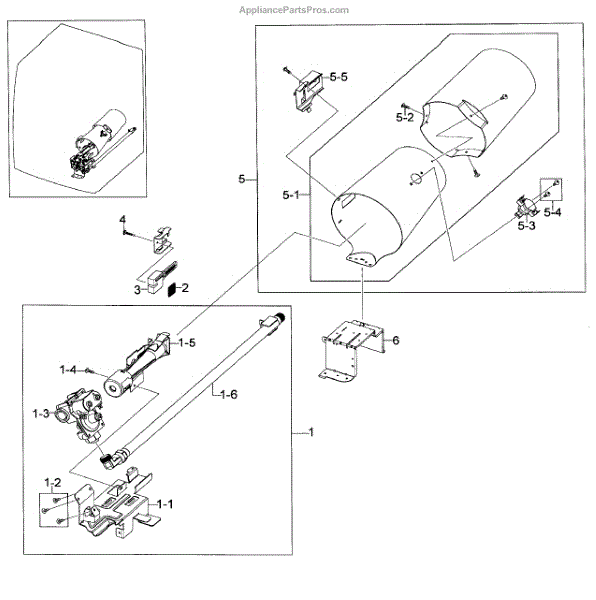 AppliancePartsPros.com

5-5
5-2
5
5-1
5-4
5-3
4
3
2
6
1-5
1-4
1-6
1-3
1
1-2
1-1