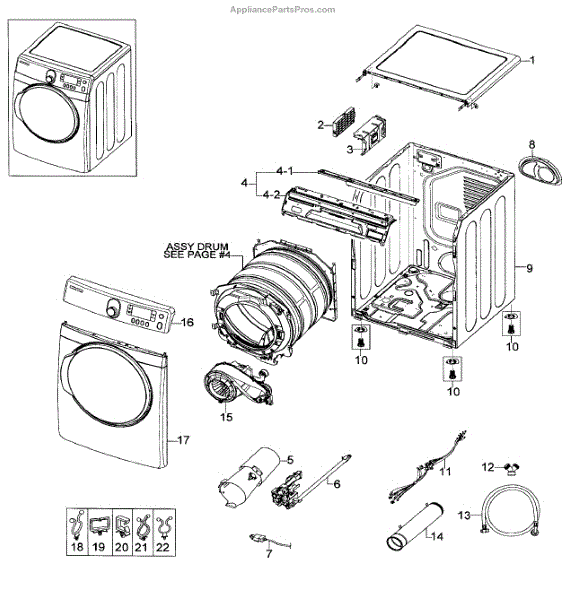 AppliancePartsPros.com

1
2
3
8
4
4-1
4-2
ASSY DRUM
SEE PAGE #4
9
16
10
10
10
15
17
5
6
11
12
13
14
7
18
19
20
21
22