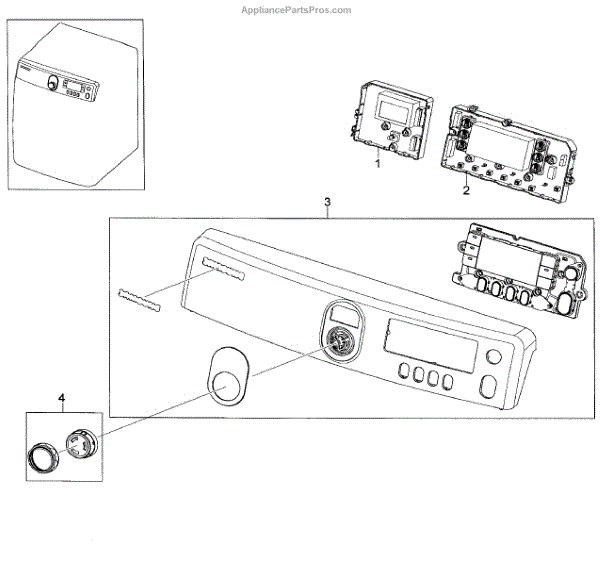 AppliancePartsPros.com

1

2

3

4