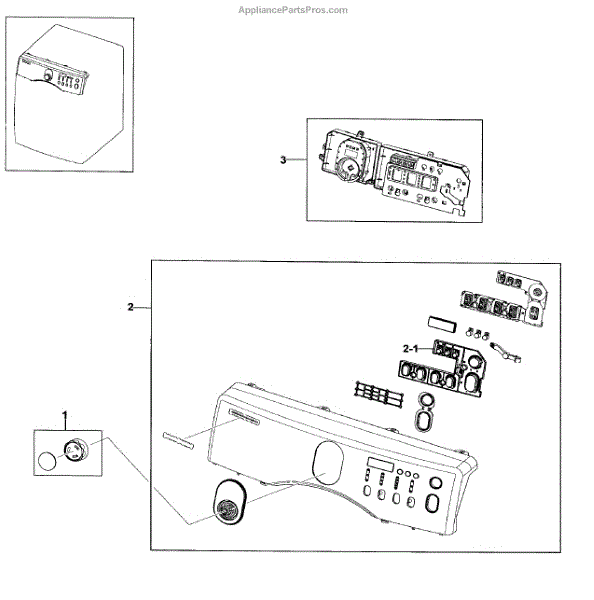 AppliancePartsPros.com

3

2

2-1

1