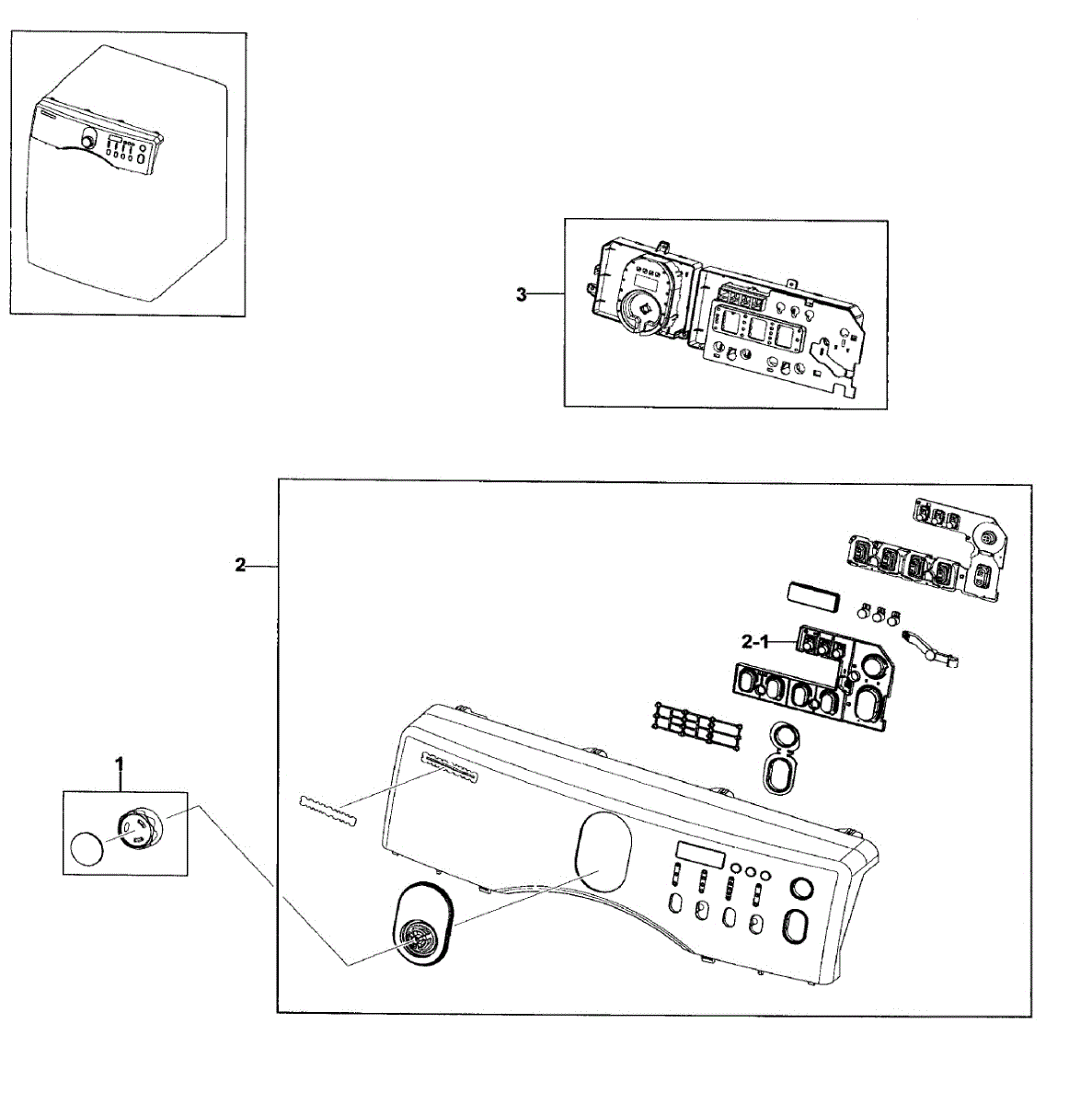 3

2

2-1

1