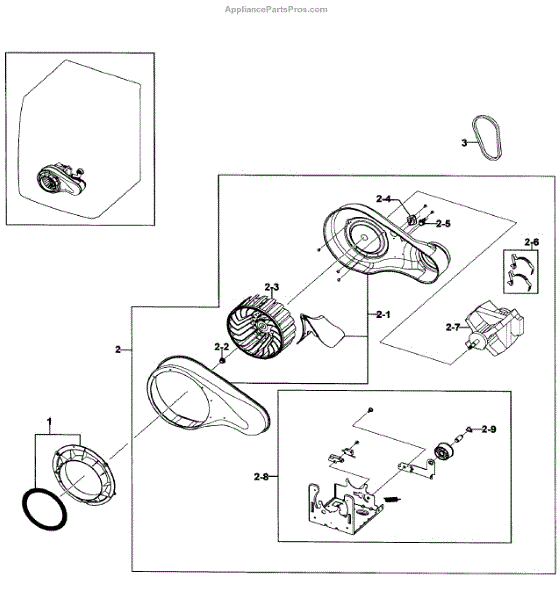 AppliancePartsPros.com

3

2-4

2-5

2-6

2-3

2-1

2-7

2

2-2

1

2-9

2-8