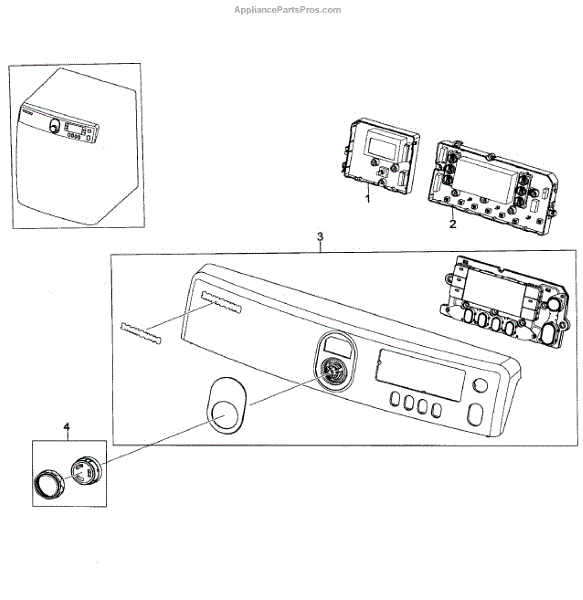 AppliancePartsPros.com

1

2

3

4