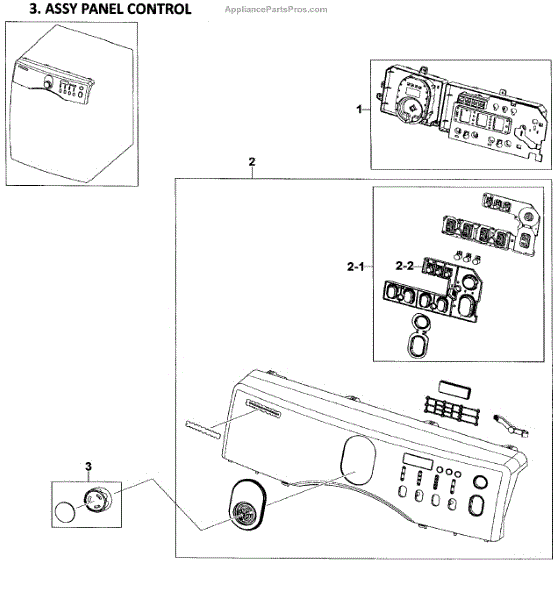 3. ASSY PANEL CONTROL

AppliancePartsPros.com

1

2

2-1

2-2

3