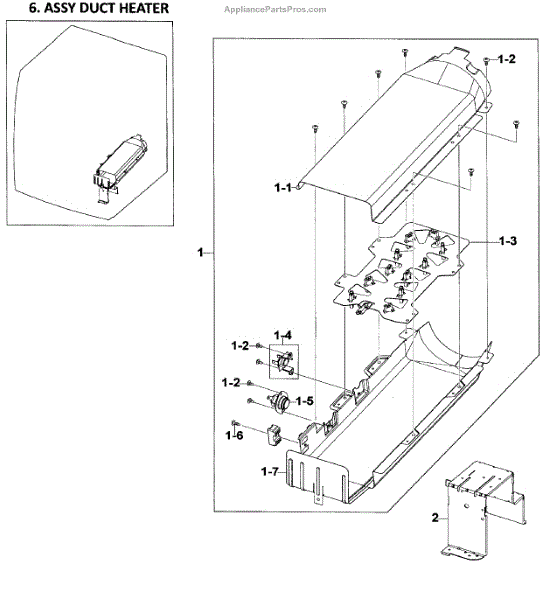 6. ASSY DUCT HEATER
AppliancePartsPros.com

1-2
1-1
1-3
1
1-4
1-2
1-2
1-5
1-6
1-7
2