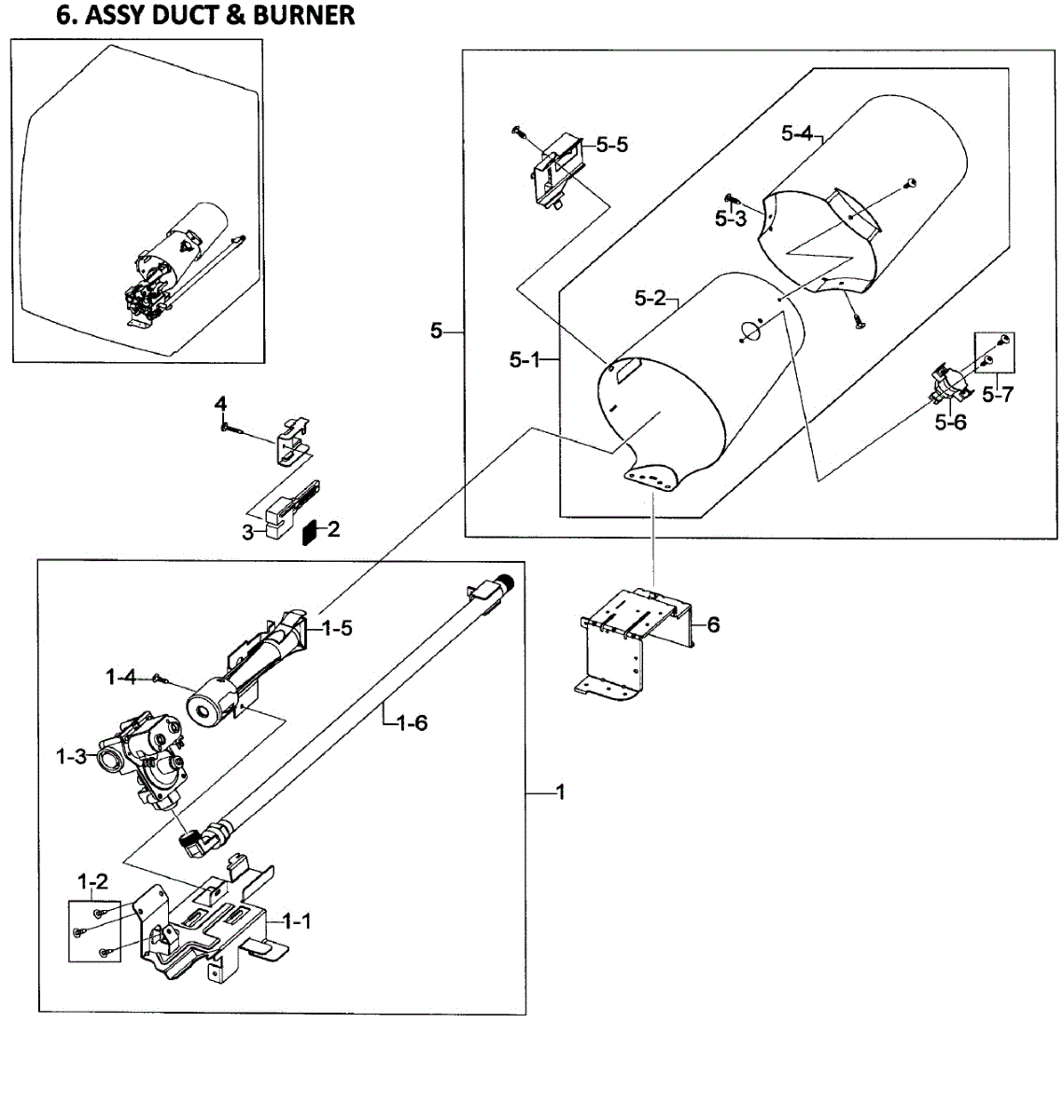 6. ASSY DUCT & BURNER

5-5
5-4
5-3
5-2
5
5-1
5-7
5-6
4
3
2
6
1-5
1-4
1-6
1-3
1
1-2
1-1