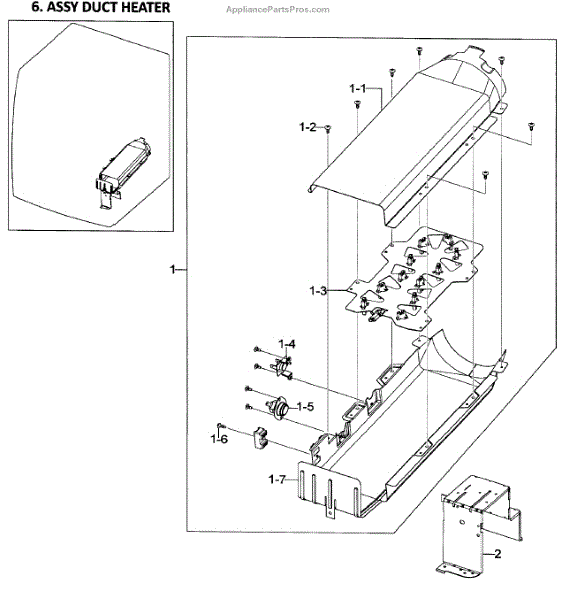 6. ASSY DUCT HEATER

AppliancePartsPros.com

1-1
1-2
1
1-3
1-4
1-5
1-6
1-7
2