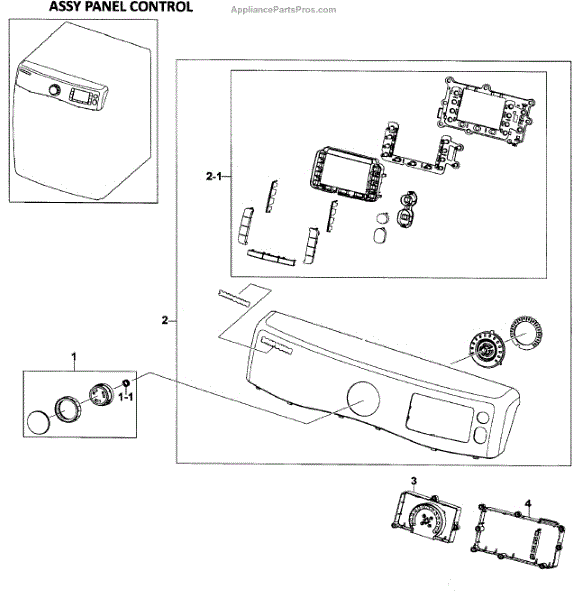 ASSY PANEL CONTROL
AppliancePartsPros.com

2-1

2

1

1-1

3

4