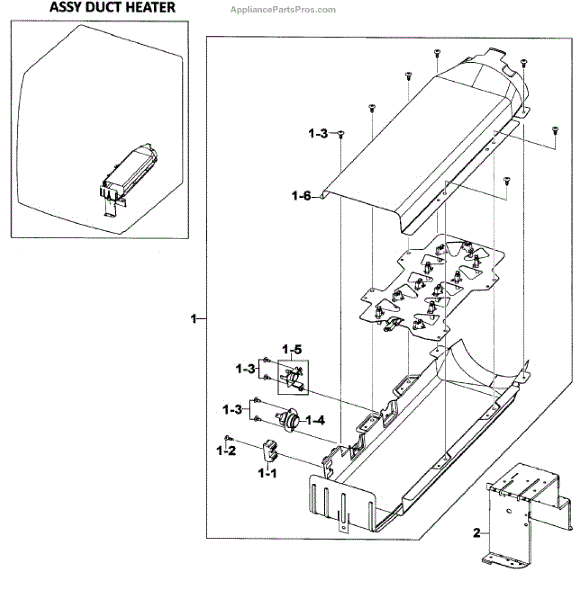 ASSY DUCT HEATER

AppliancePartsPros.com

1-3

1-6

1

1-5

1-3

1-3

1-4

1-2

1-1

2