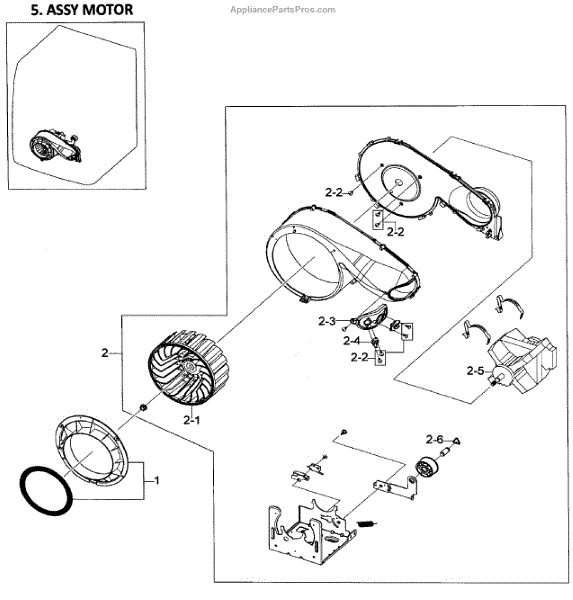 5. ASSY MOTOR

AppliancePartsPros.com

2-2
2-2
2-3
2-4
2-2
2-5
2
2-1
2-6
1