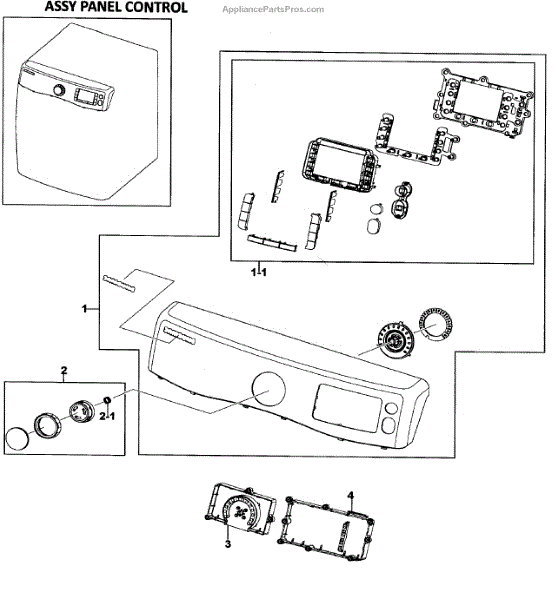 ASSY PANEL CONTROL

AppliancePartsPros.com

1-1

1

2

2-1

3

4