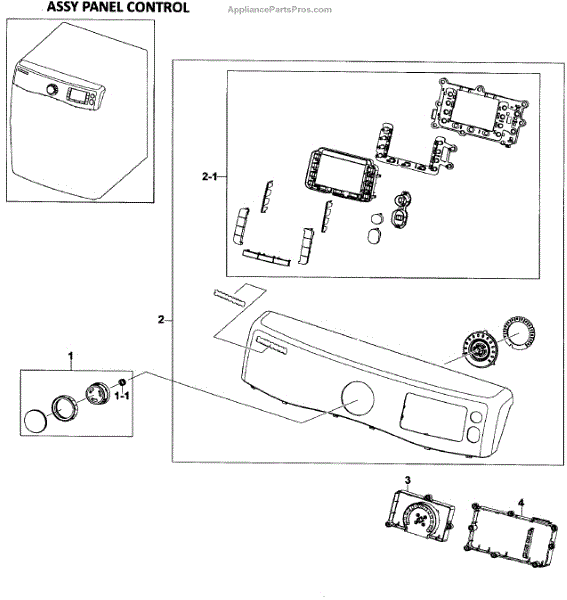 ASSY PANEL CONTROL

AppliancePartsPros.com

2-1

2

1

1-1

3

4