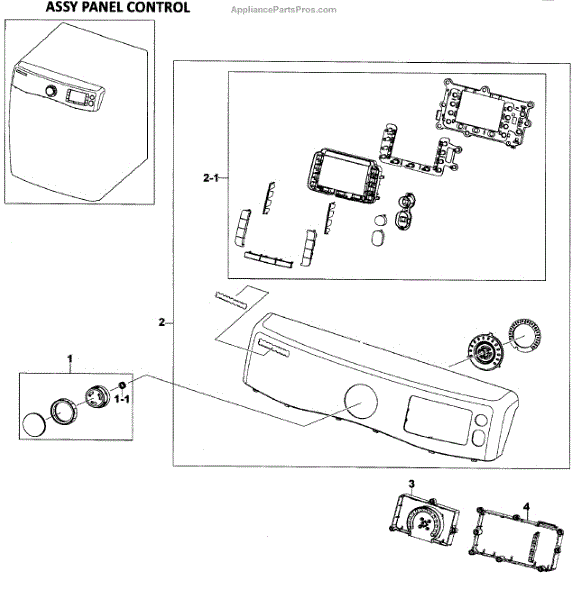 ASSY PANEL CONTROL

AppliancePartsPros.com

2-1

2

1

1-1

3

4