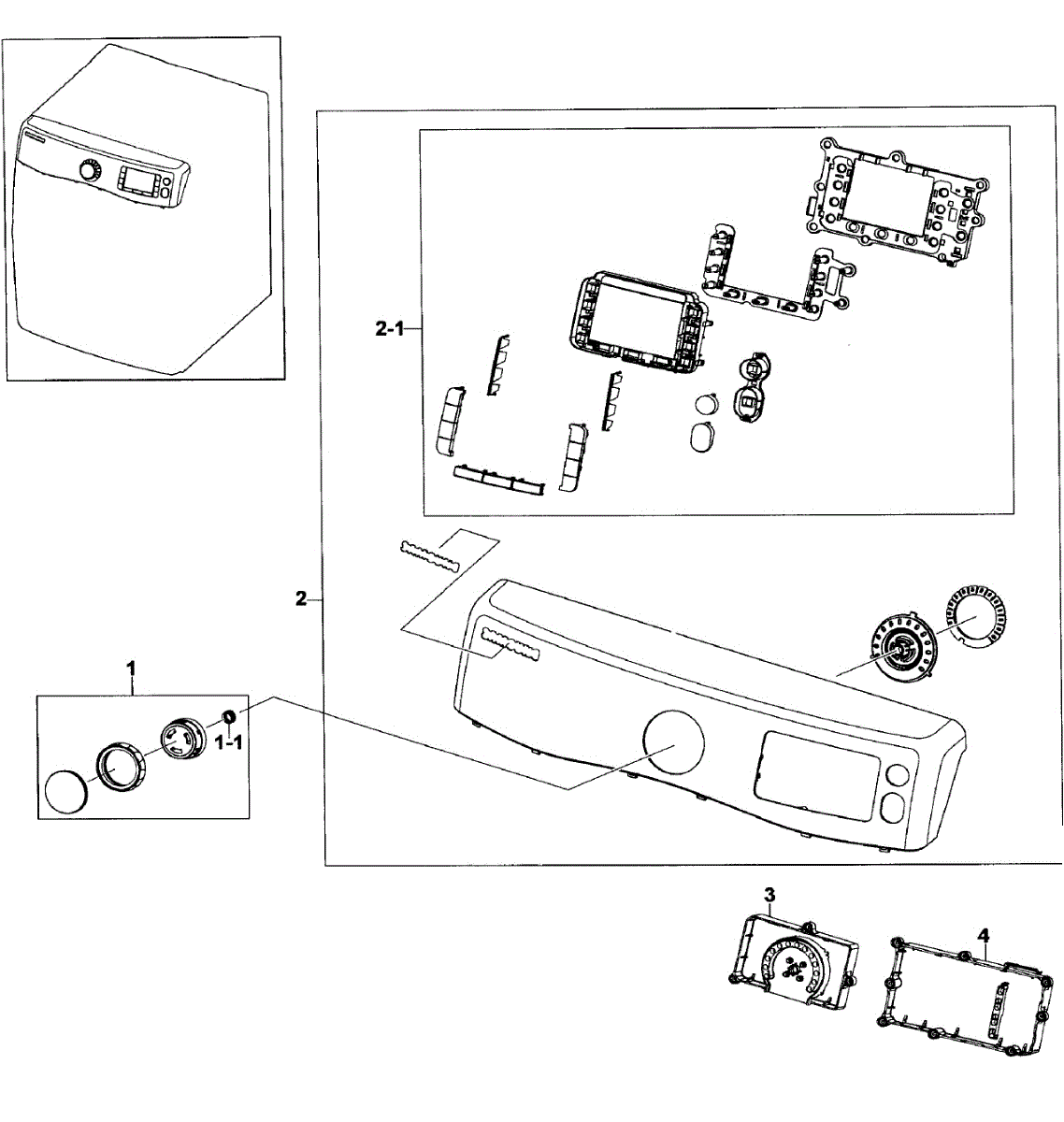 2-1

2

1

1-1

3

4