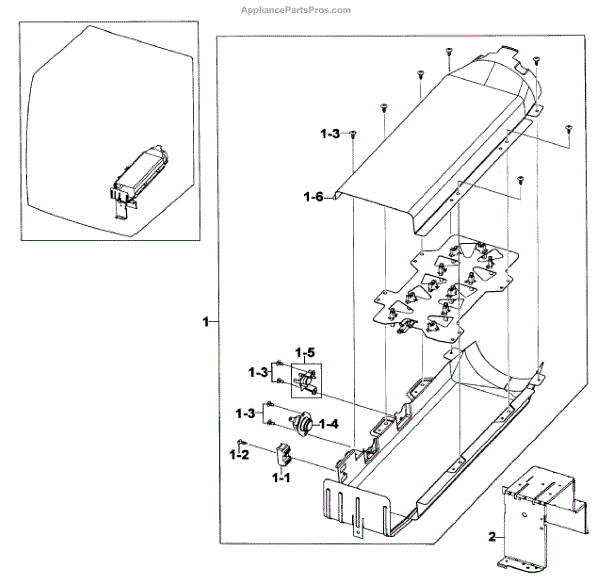 AppliancePartsPros.com

1-3
1-6
1
1-5
1-3
1-3
1-4
1-2
1-1
2