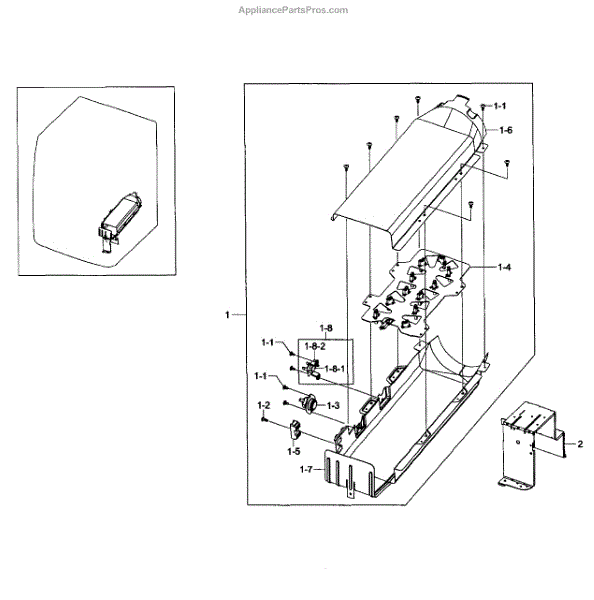 AppliancePartsPros.com

1-1
1-6
1-4
1
1-8
1-1
1-8-2
1-8-1
1-1
1-3
1-2
1-5
1-7
2