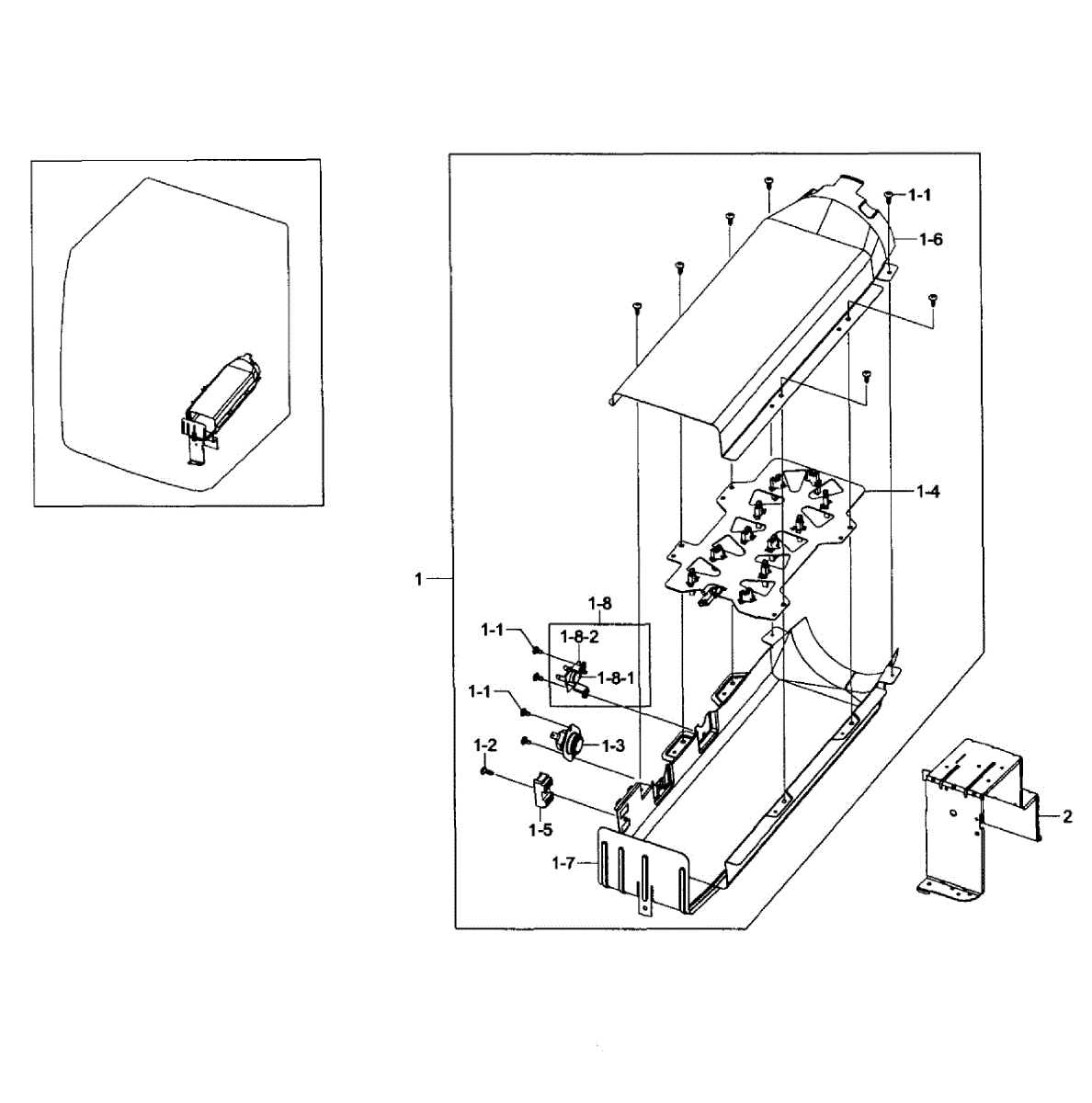 1-1
1-6
1-4
1
1-8
1-1
1-8-2
1-8-1
1-1
1-3
1-2
1-5
1-7
2