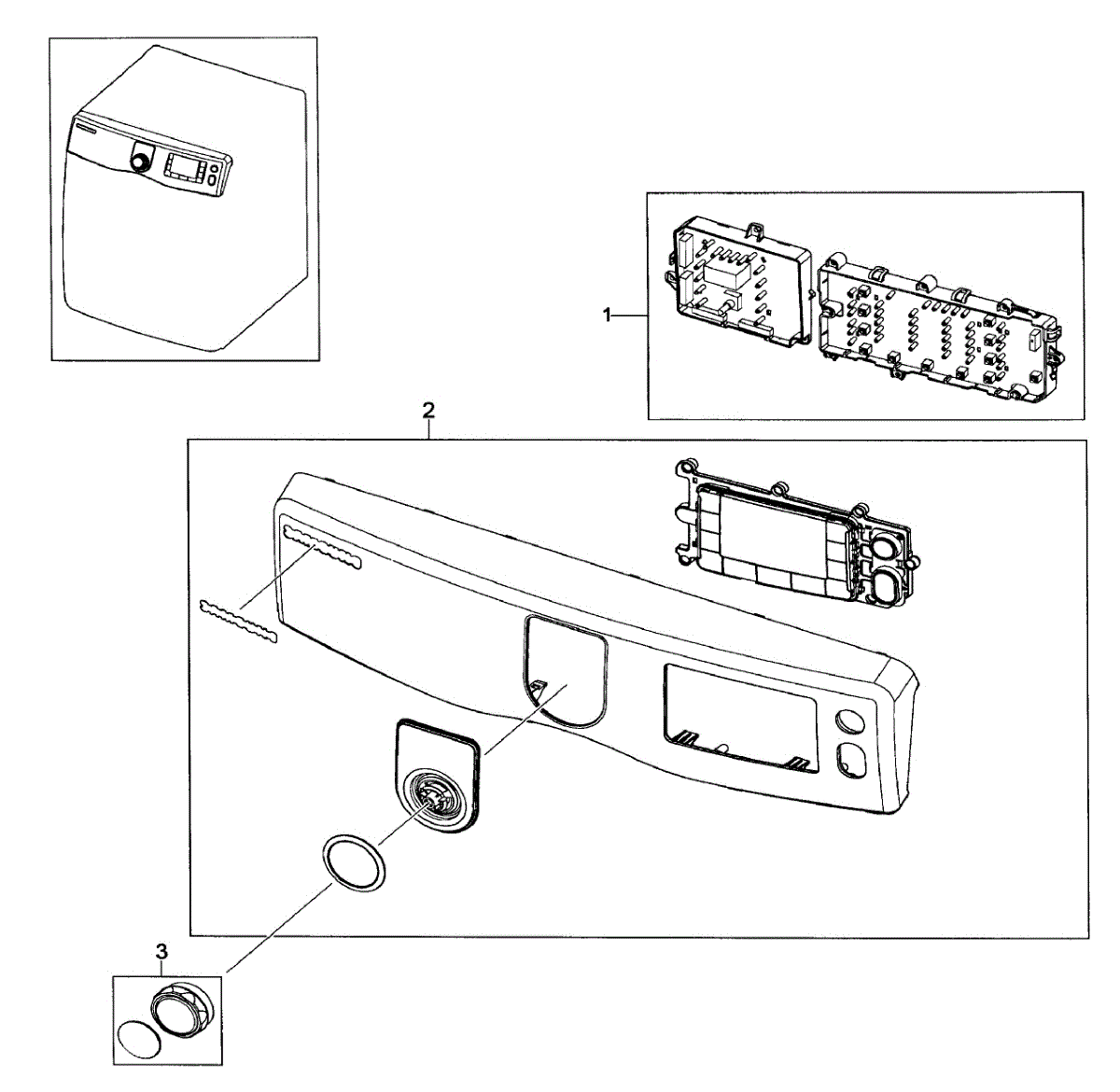 1

2

3