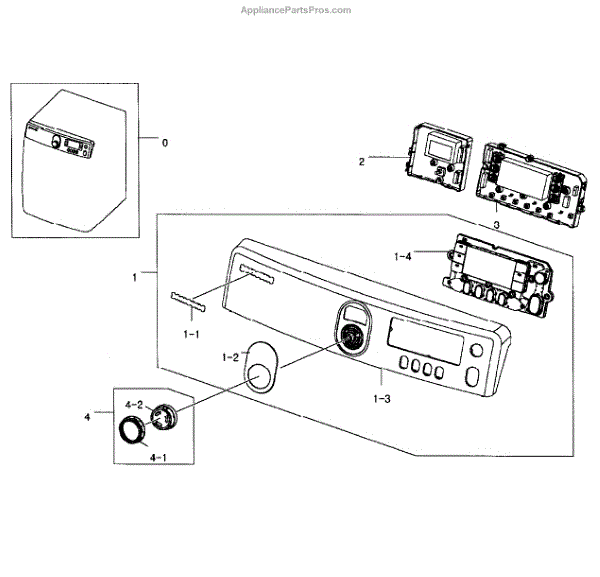 AppliancePartsPros.com

0

2

3

1-4

1

1-1

1-2

1-3

4

4-2

4-1