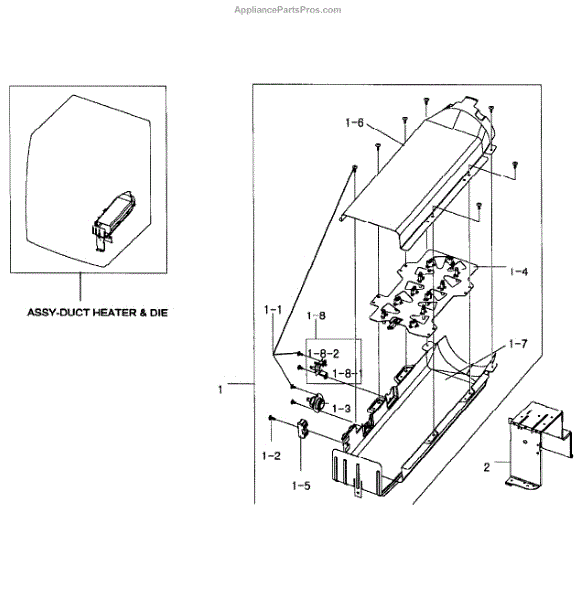 AppliancePartsPros.com

ASSY-DUCT HEATER & DIE

1-6
1-4
1-1
1-8
1-8-2
1-8-1
1-7
1
1-3
1-2
1-5
2