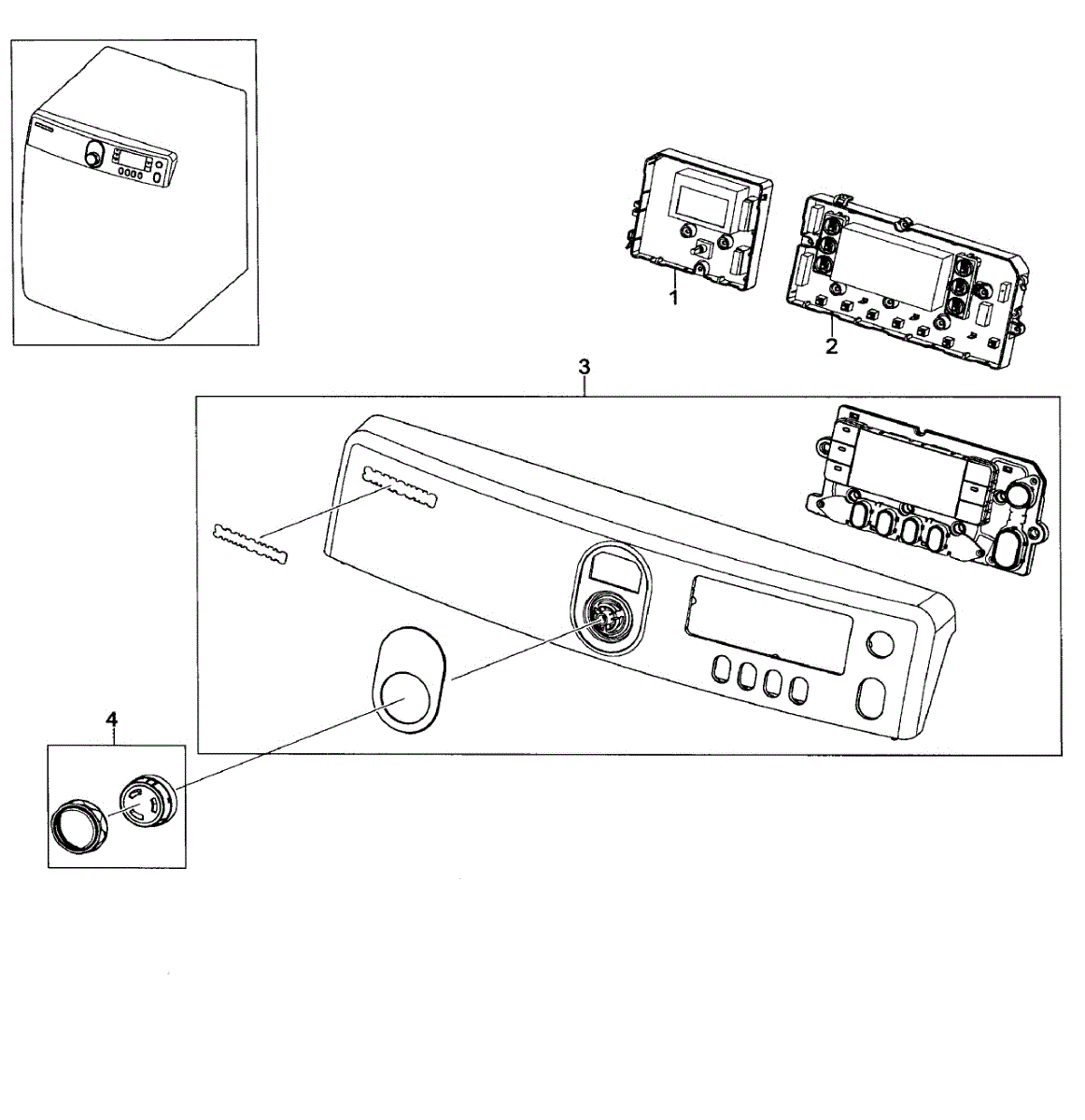 1
2
3
4