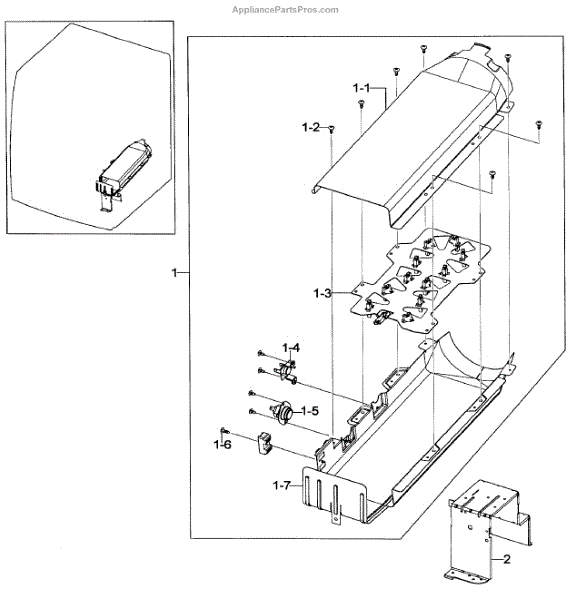 AppliancePartsPros.com

1-1

1-2

1

1-3

1-4

1-5

1-6

1-7

2