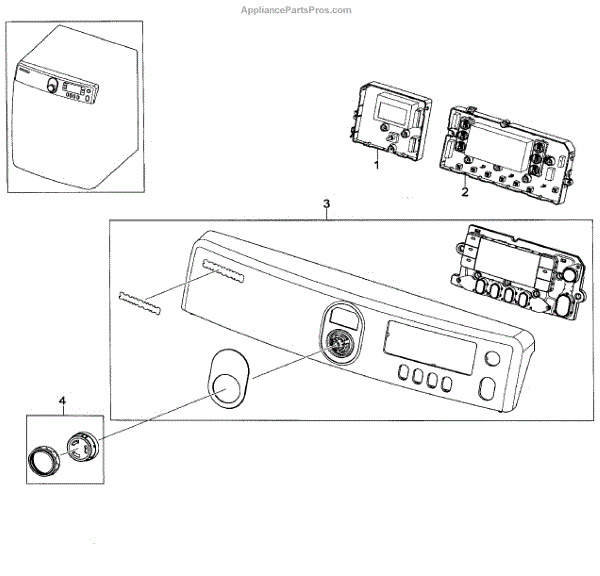 AppliancePartsPros.com

1

2

3

4