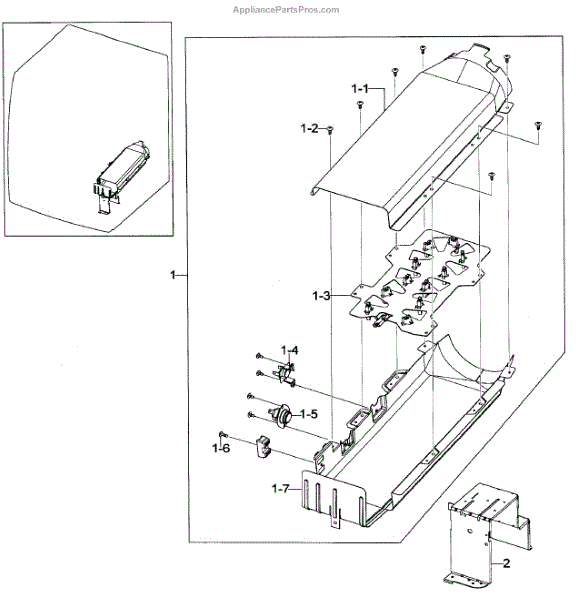 AppliancePartsPros.com

1-1
1-2
1
1-3
1-4
1-5
1-6
1-7
2