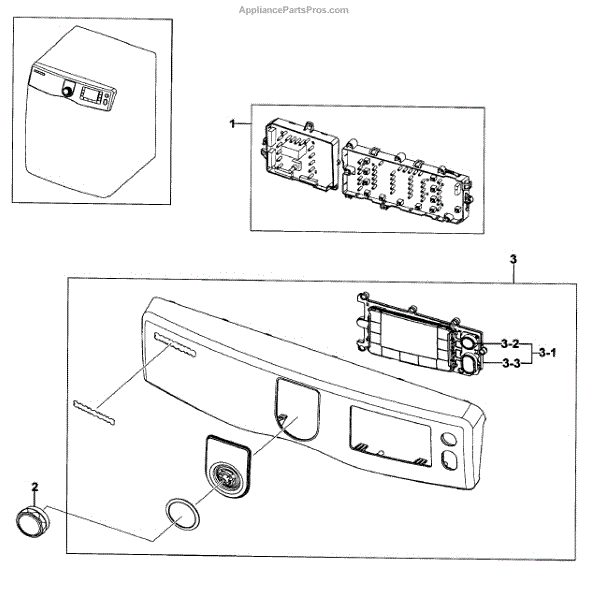 AppliancePartsPros.com

1

3

3-2
3-1
3-3

2